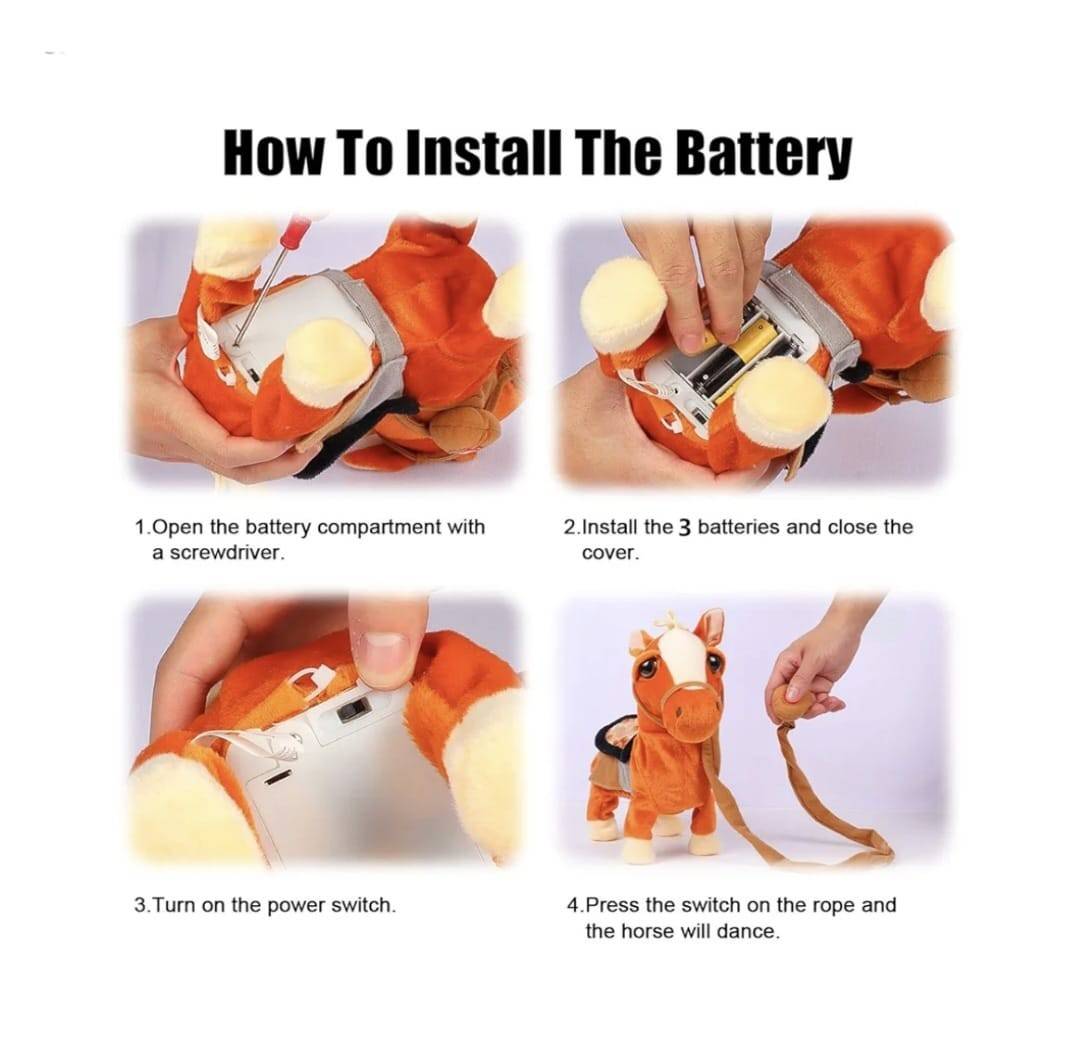 How To Install The Battery

1.Open the battery compartment with a screwdriver.

2.Install the 3 batteries and close the cover.

3.Turn on the power switch.

4.Press the switch on the rope and the horse will dance.