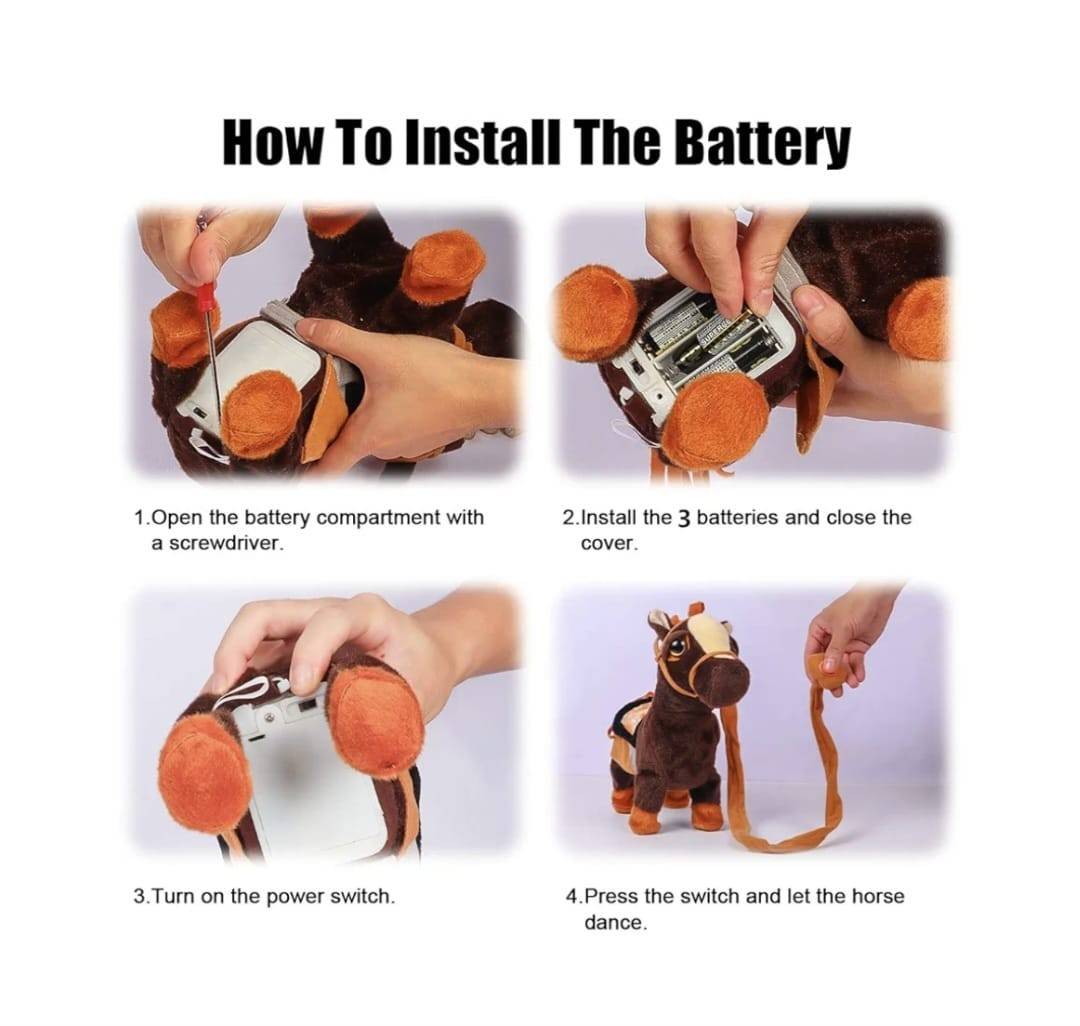 How To Install The Battery

1.Open the battery compartment with a screwdriver.

2.Install the 3 batteries and close the cover.

3.Turn on the power switch.

4.Press the switch and let the horse dance.