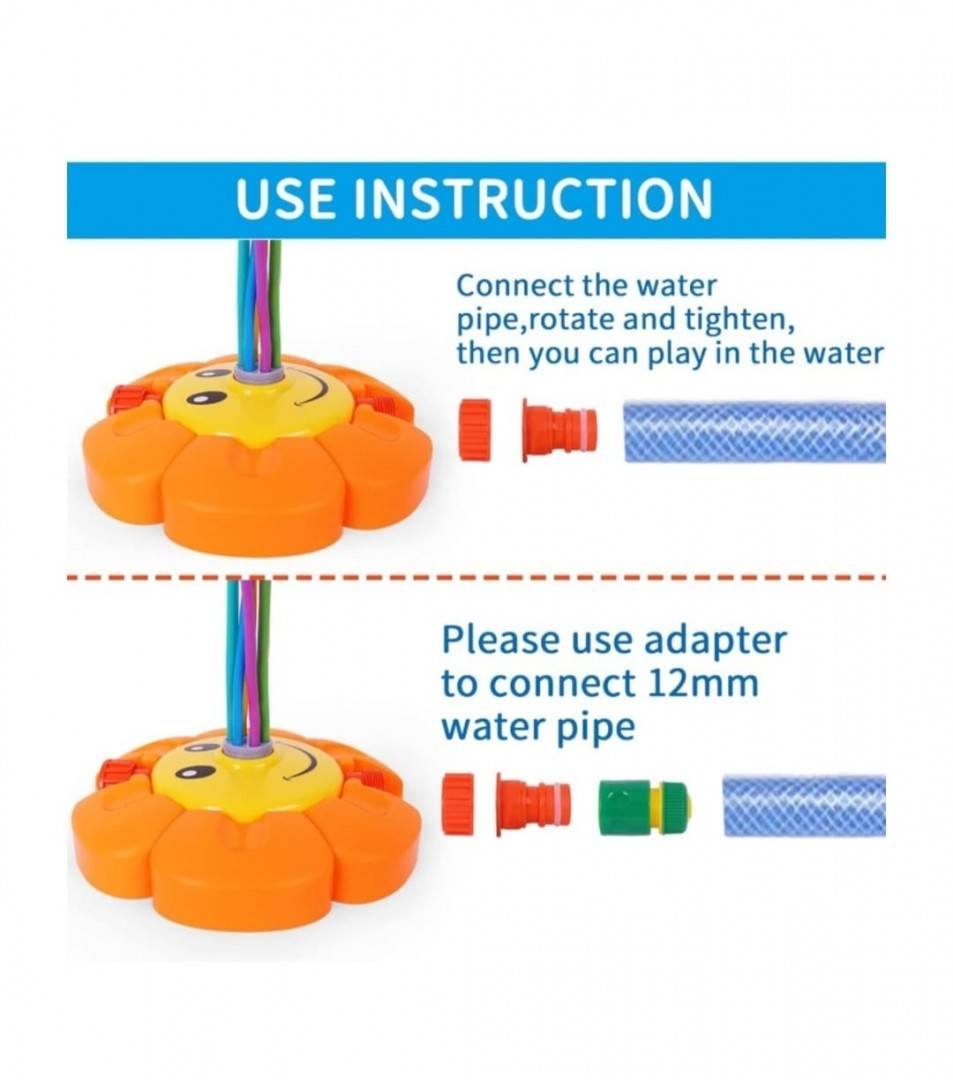 USE INSTRUCTION

Connect the water pipe,rotate and tighten, then you can play in the water

Please use adapter to connect 12mm water pipe