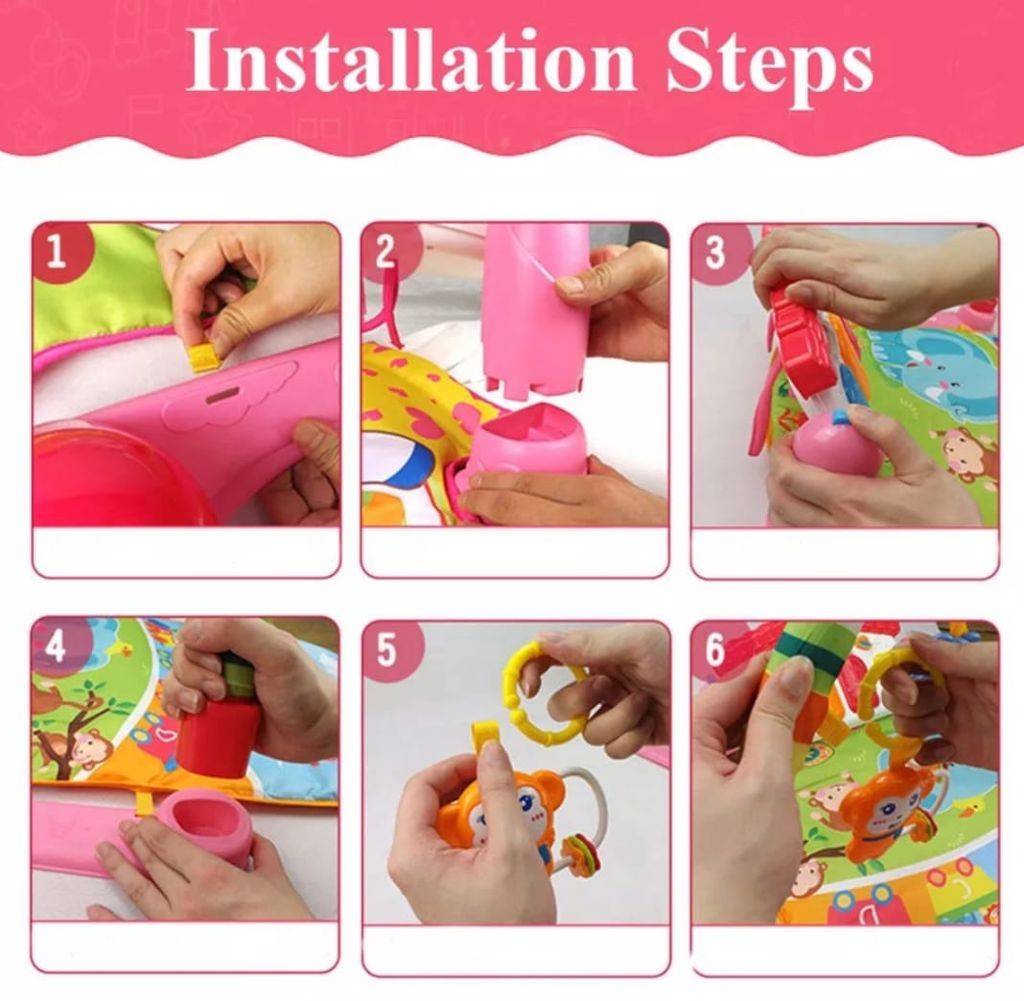 Installation Steps

1

2

3

4

5

6